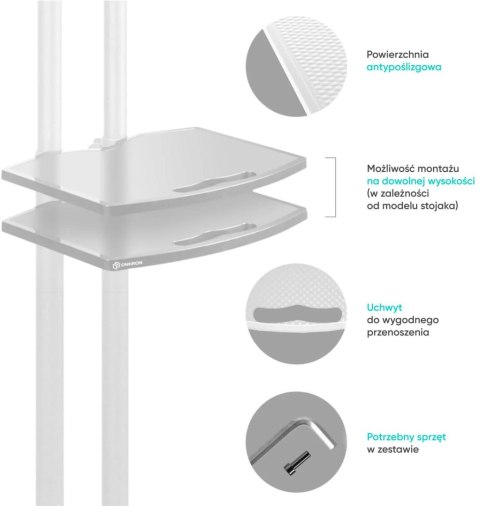 Powierzchnia antypoślizgowa

Możliwość montażu na dowolnej wysokości (w zależności od modelu stojaka)

ONKRON

Uchwyt do wygodnego przenoszenia

Potrzebny sprzęt w zestawie