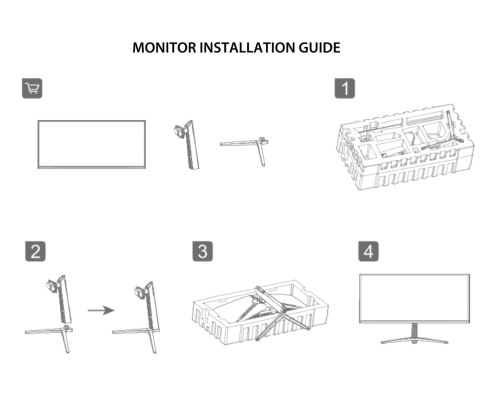 MONITOR INSTALLATION GUIDE

1

2

3

4