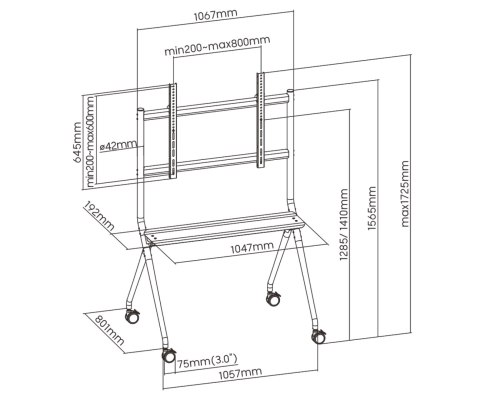 1067mm

min200~max800mm

645mm

min200~max600mm

ø42mm

192mm

1047mm

1285/ 1410mm

1565mm

max1725mm

801mm

75mm(3.0")

1057mm